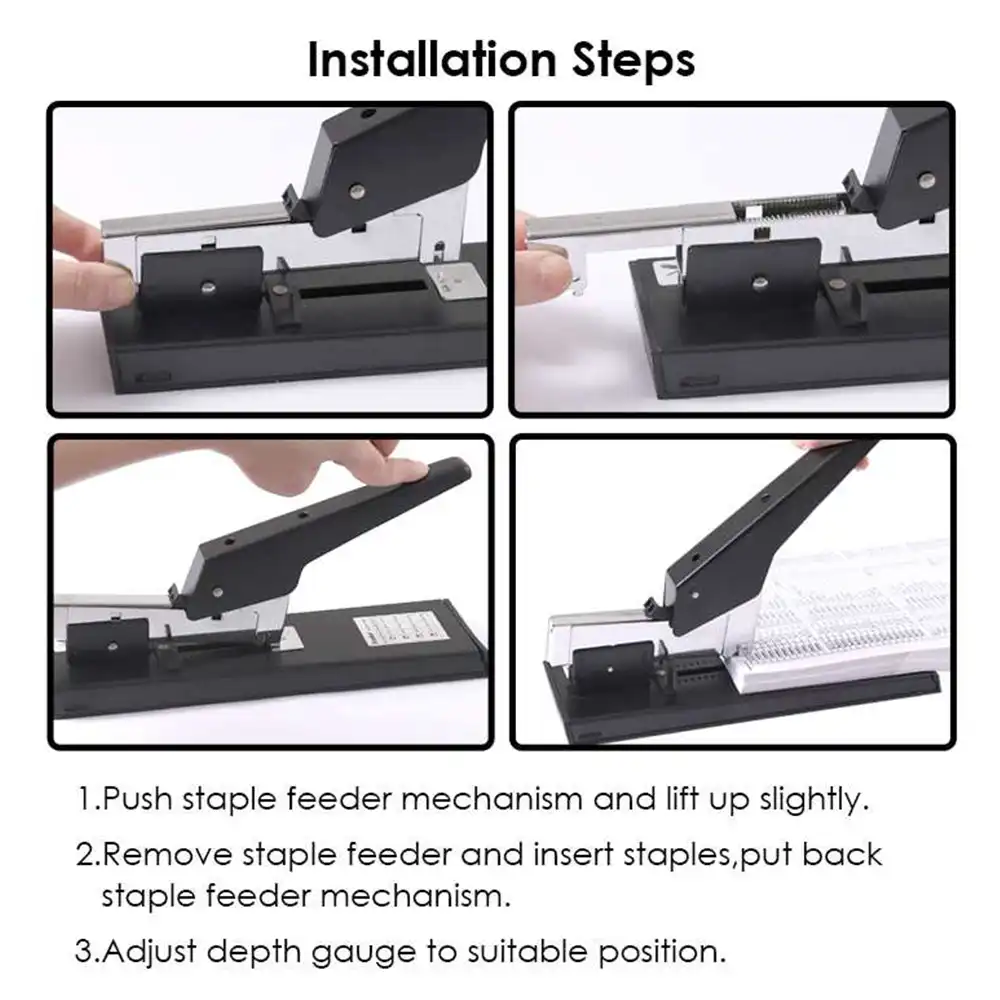 Installation Steps

1.Push staple feeder mechanism and lift up slightly.

2.Remove staple feeder and insert staples,put back staple feeder mechanism.

3.Adjust depth gauge to suitable position.